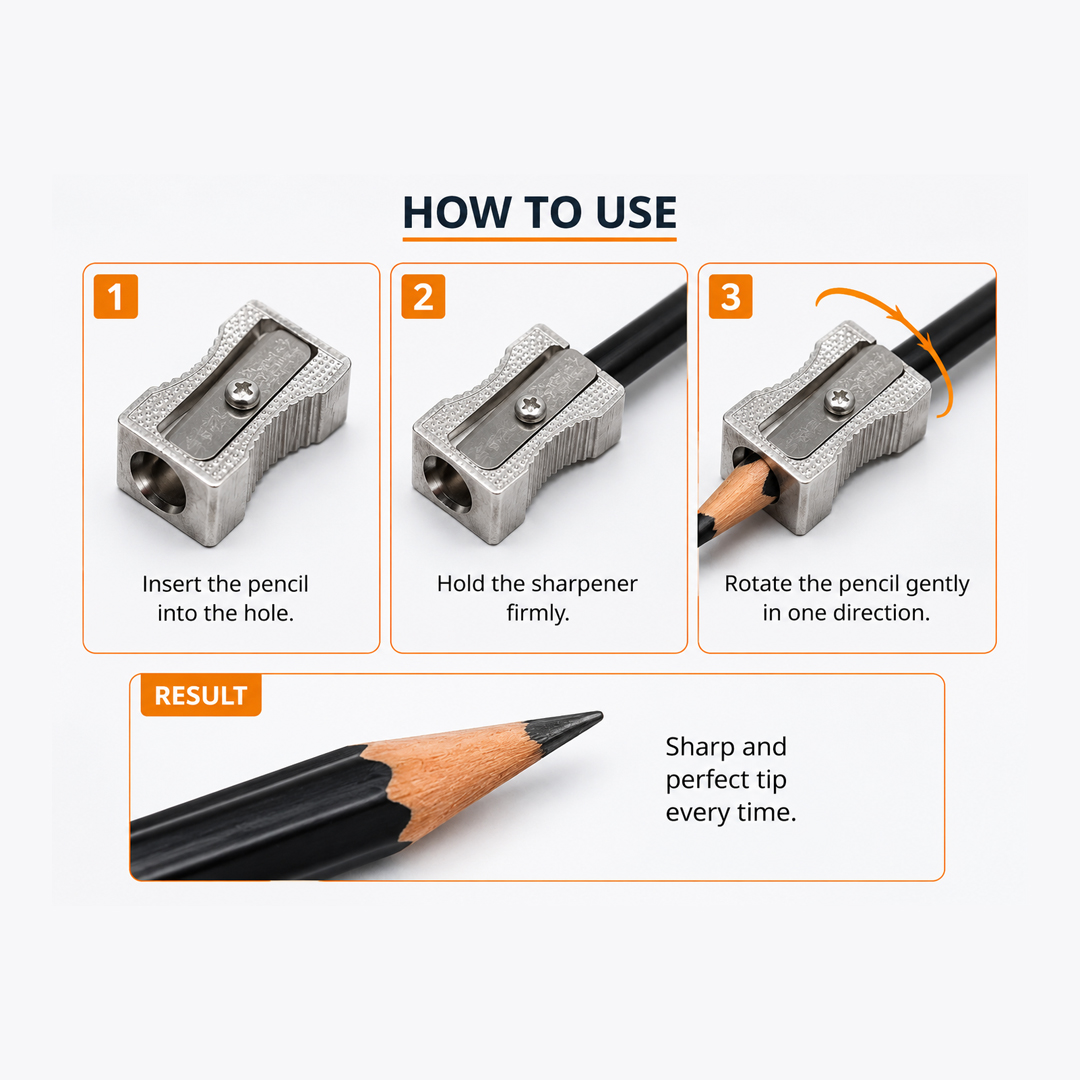 HOW TO USE

1

Insert the pencil into the hole.

2

Hold the sharpener firmly.

3

Rotate the pencil gently in one direction.

RESULT

Sharp and perfect tip every time.